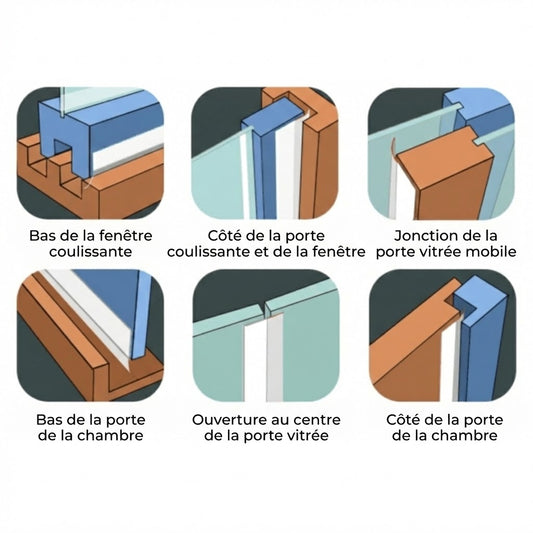 Bas de la fenêtre coulissante

Côté de la porte coulissante et de la fenêtre

Jonction de la porte vitrée mobile

Bas de la porte de la chambre

Ouverture au centre de la porte vitrée

Côté de la porte de la chambre