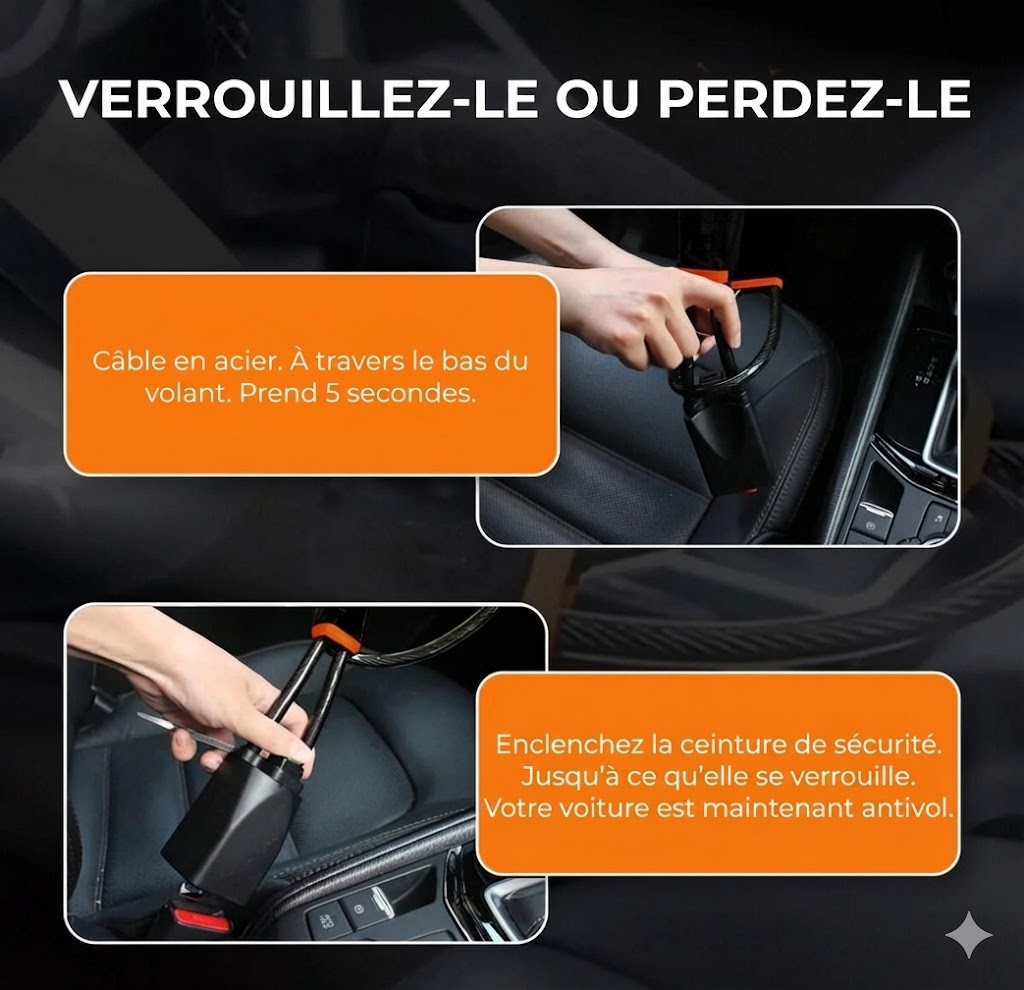 VERROUILLEZ-LE OU PERDEZ-LE

Câble en acier. À travers le bas du volant. Prend 5 secondes.

Enclenchez la ceinture de sécurité. Jusqu'à ce qu'elle se verrouille. Votre voiture est maintenant antivol.