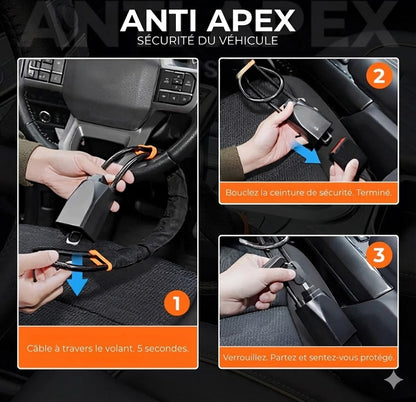 ANTI APEX
SÉCURITÉ DU VÉHICULE

1
Câble à travers le volant. 5 secondes.

2
Bouclez la ceinture de sécurité. Terminé.

3
Verrouillez. Partez et sentez-vous protégé.