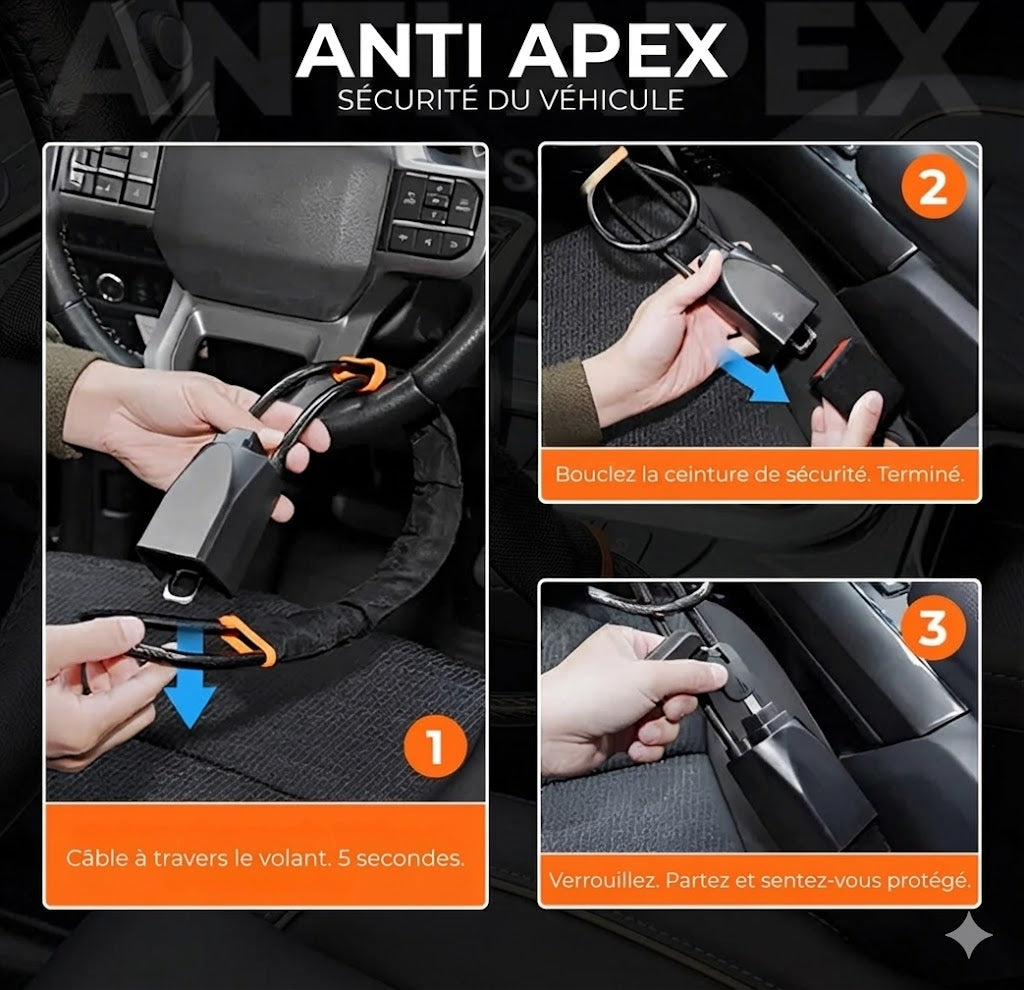 ANTI APEX
SÉCURITÉ DU VÉHICULE

1
Câble à travers le volant. 5 secondes.

2
Bouclez la ceinture de sécurité. Terminé.

3
Verrouillez. Partez et sentez-vous protégé.