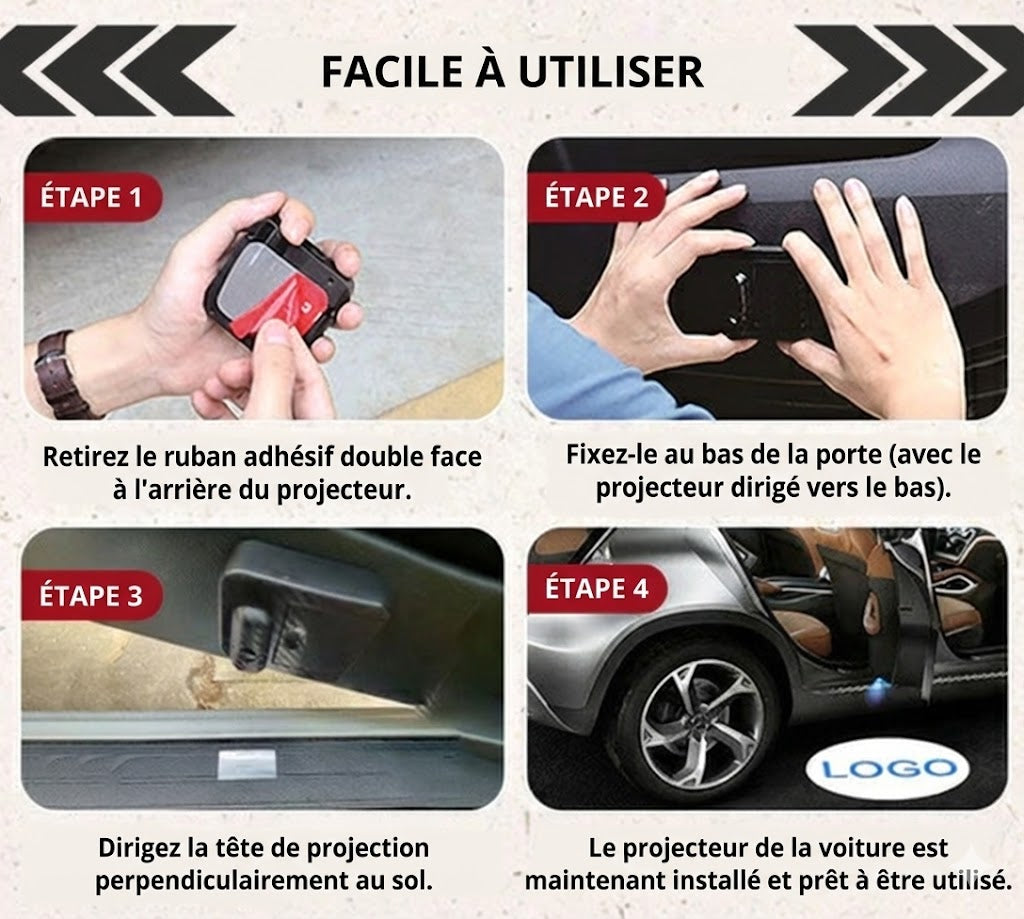 FACILE À UTILISER

ÉTAPE 1

Retirez le ruban adhésif double face à l'arrière du projecteur.

ÉTAPE 2

Fixez-le au bas de la porte (avec le projecteur dirigé vers le bas).

ÉTAPE 3

Dirigez la tête de projection perpendiculairement au sol.

ÉTAPE 4

LOGO

Le projecteur de la voiture est maintenant installé et prêt à être utilisé.