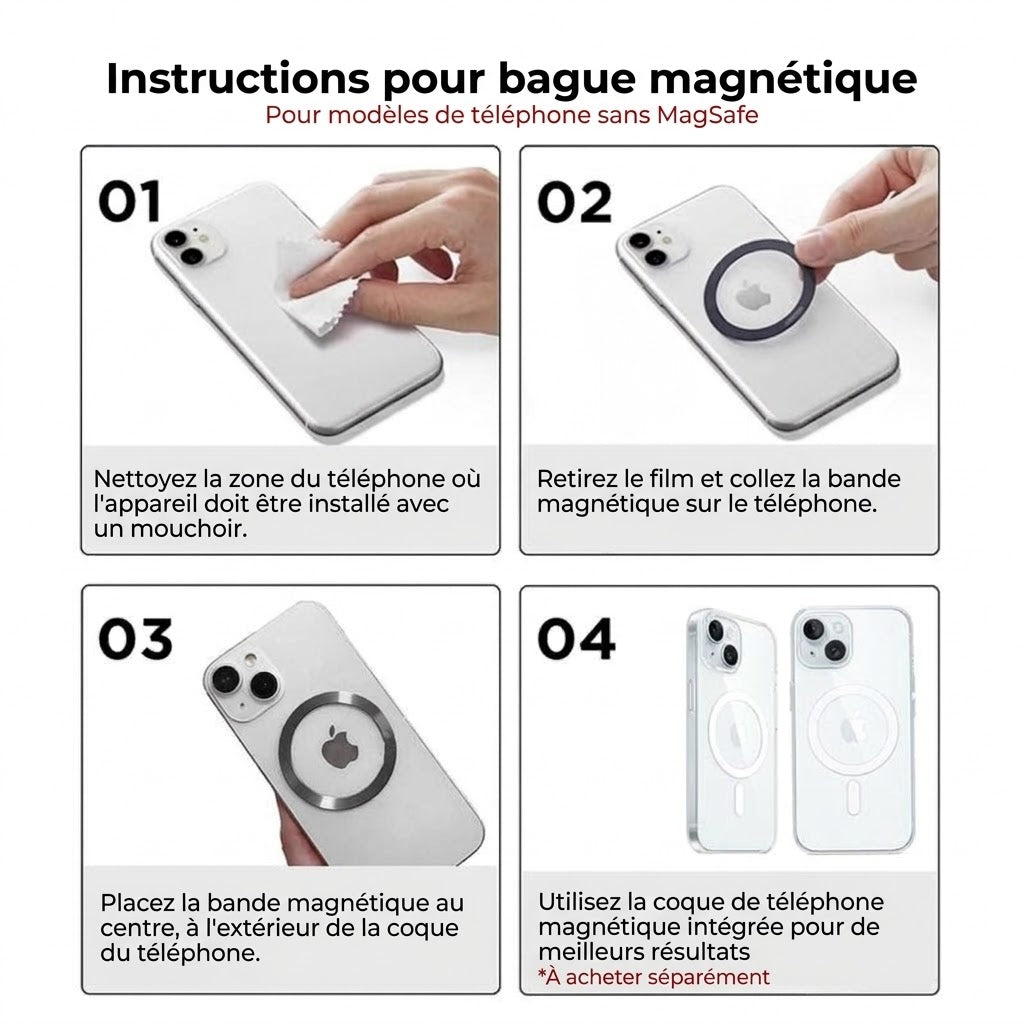 Instructions pour bague magnétique
Pour modèles de téléphone sans MagSafe

01

Nettoyez la zone du téléphone où l'appareil doit être installé avec un mouchoir.

02

Retirez le film et collez la bande magnétique sur le téléphone.

03

Placez la bande magnétique au centre, à l'extérieur de la coque du téléphone.

04

Utilisez la coque de téléphone magnétique intégrée pour de meilleurs résultats
*À acheter séparément