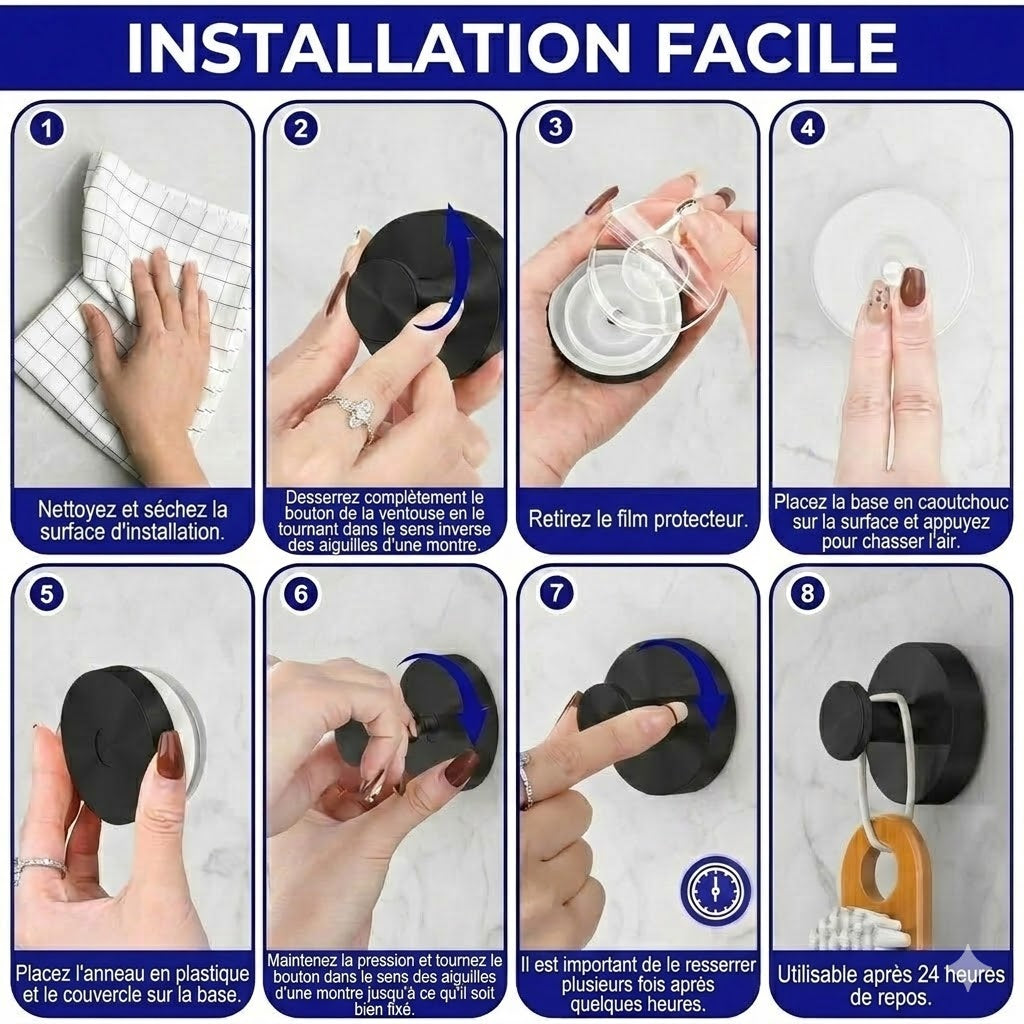 INSTALLATION FACILE

1

Nettoyez et séchez la surface d'installation.

2

Desserrez complètement le bouton de la ventouse en le tournant dans le sens inverse des aiguilles d'une montre.

3

Retirez le film protecteur.

4

Placez la base en caoutchouc sur la surface et appuyez pour chasser l'air.

5

Placez l'anneau en plastique et le couvercle sur la base.

6

Maintenez la pression et tournez le bouton dans le sens des aiguilles d'une montre jusqu'à ce qu'il soit bien fixé.

7

Il est important de le resserrer plusieurs fois après quelques heures.

8

Utilisable après 24 heures de repos.