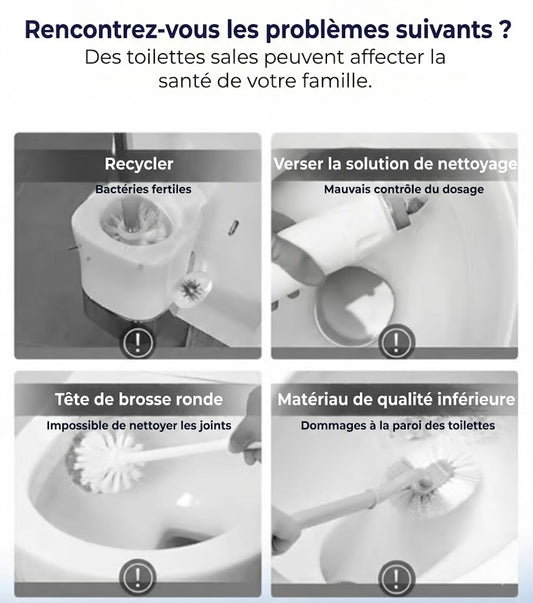 Rencontrez-vous les problèmes suivants ?
Des toilettes sales peuvent affecter la santé de votre famille.

Recycler
Bactéries fertiles
!

Verser la solution de nettoyage
Mauvais contrôle du dosage
!

Tête de brosse ronde
Impossible de nettoyer les joints
!

Matériau de qualité inférieure
Dommages à la paroi des toilettes
!