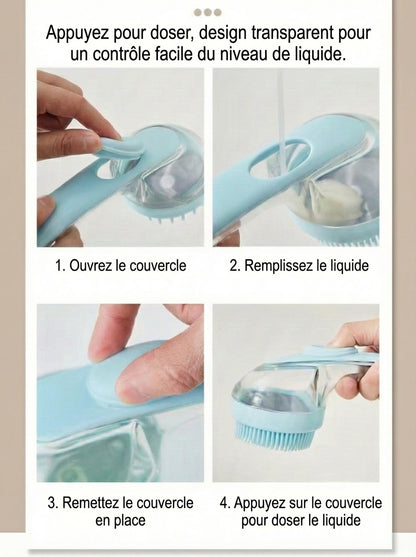 Appuyez pour doser, design transparent pour un contrôle facile du niveau de liquide.

1. Ouvrez le couvercle

2. Remplissez le liquide

3. Remettez le couvercle en place

4. Appuyez sur le couvercle pour doser le liquide