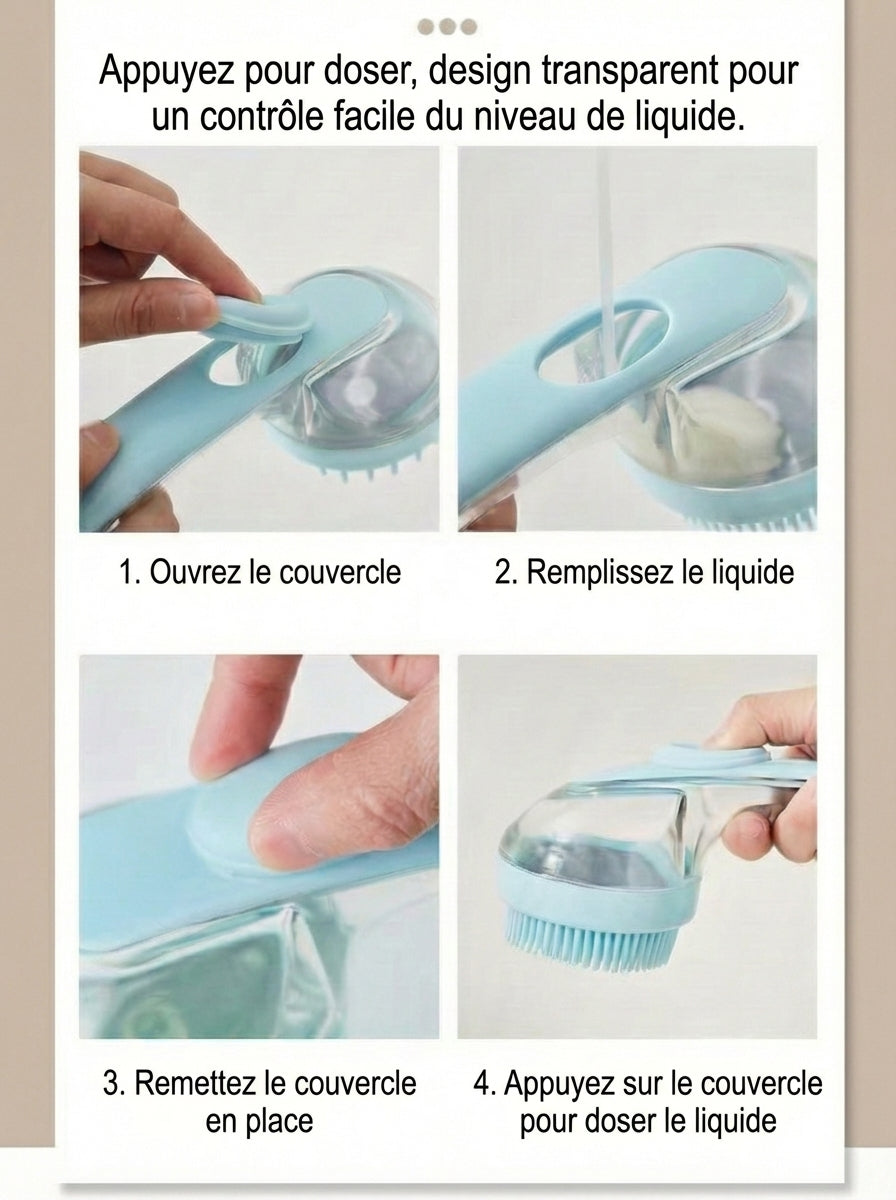 Appuyez pour doser, design transparent pour un contrôle facile du niveau de liquide.

1. Ouvrez le couvercle

2. Remplissez le liquide

3. Remettez le couvercle en place

4. Appuyez sur le couvercle pour doser le liquide