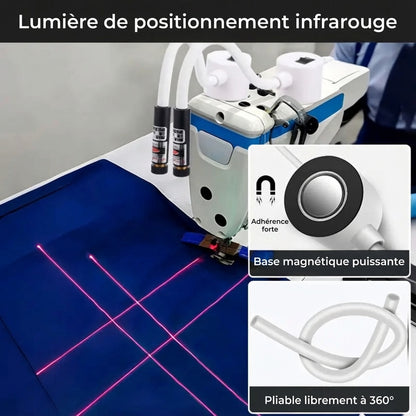 Lumière de positionnement infrarouge

Adhérence forte

Base magnétique puissante

Pliable librement à 360°