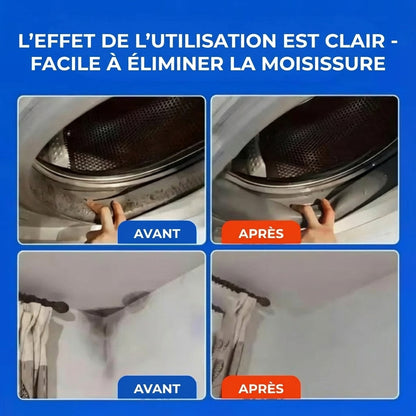 L'EFFET DE L'UTILISATION EST CLAIR - FACILE À ÉLIMINER LA MOISISSURE

AVANT

APRÈS

AVANT

APRÈS