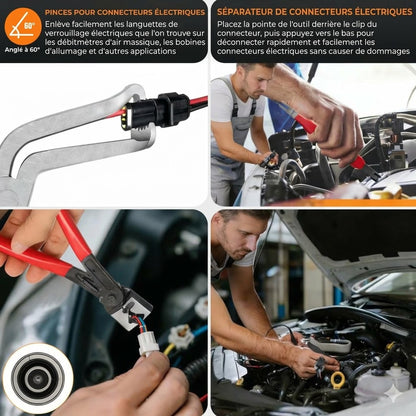 60°
Anglé à 60°

PINCES POUR CONNECTEURS ÉLECTRIQUES
Enlève facilement les languettes de verrouillage électriques que l'on trouve sur les débitmètres d'air massique, les bobines d'allumage et d'autres applications

SÉPARATEUR DE CONNECTEURS ÉLECTRIQUES
Placez la pointe de l'outil derrière le clip du connecteur, puis appuyez vers le bas pour déconnecter rapidement et facilement les connecteurs électriques sans causer de dommages