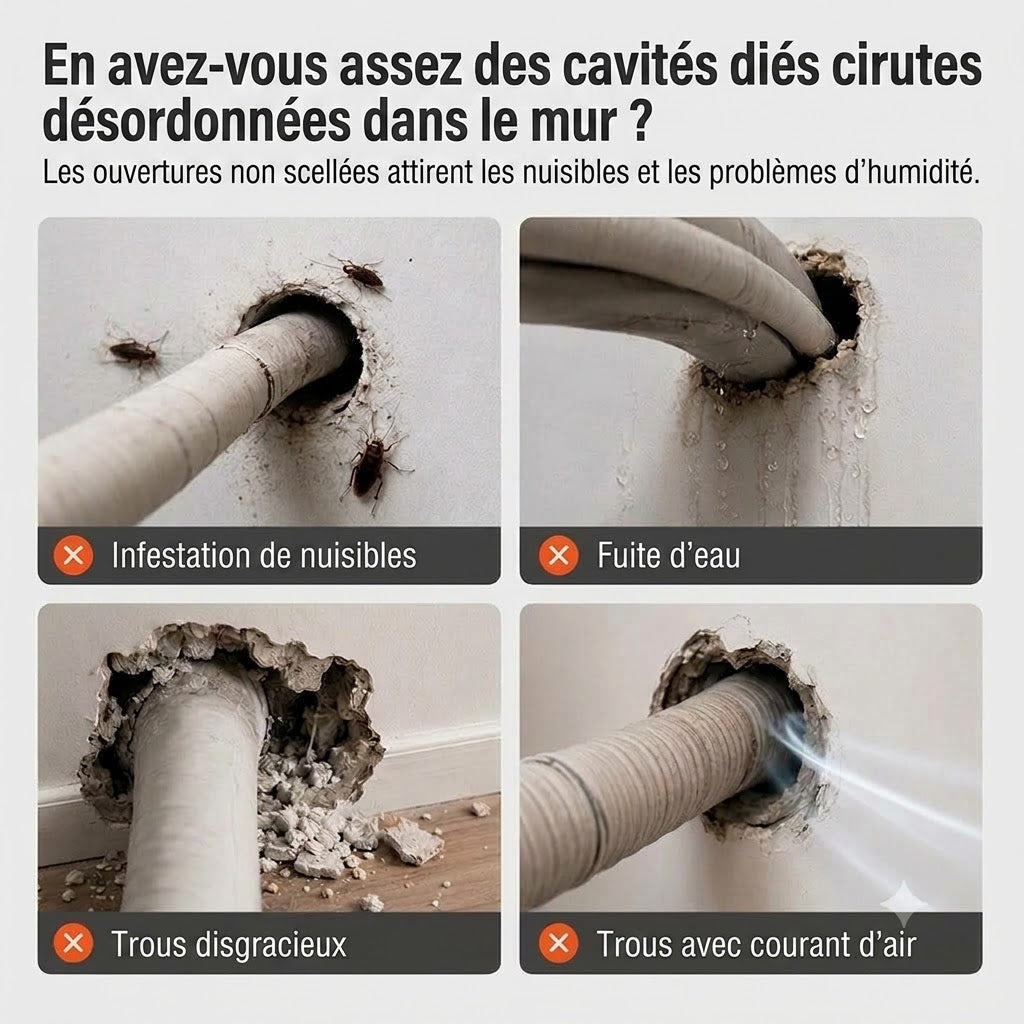 En avez-vous assez des cavités diés cirutes désordonnées dans le mur ?

Les ouvertures non scellées attirent les nuisibles et les problèmes d'humidité.

Infestation de nuisibles

Fuite d'eau

Trous disgracieux

Trous avec courant d'air