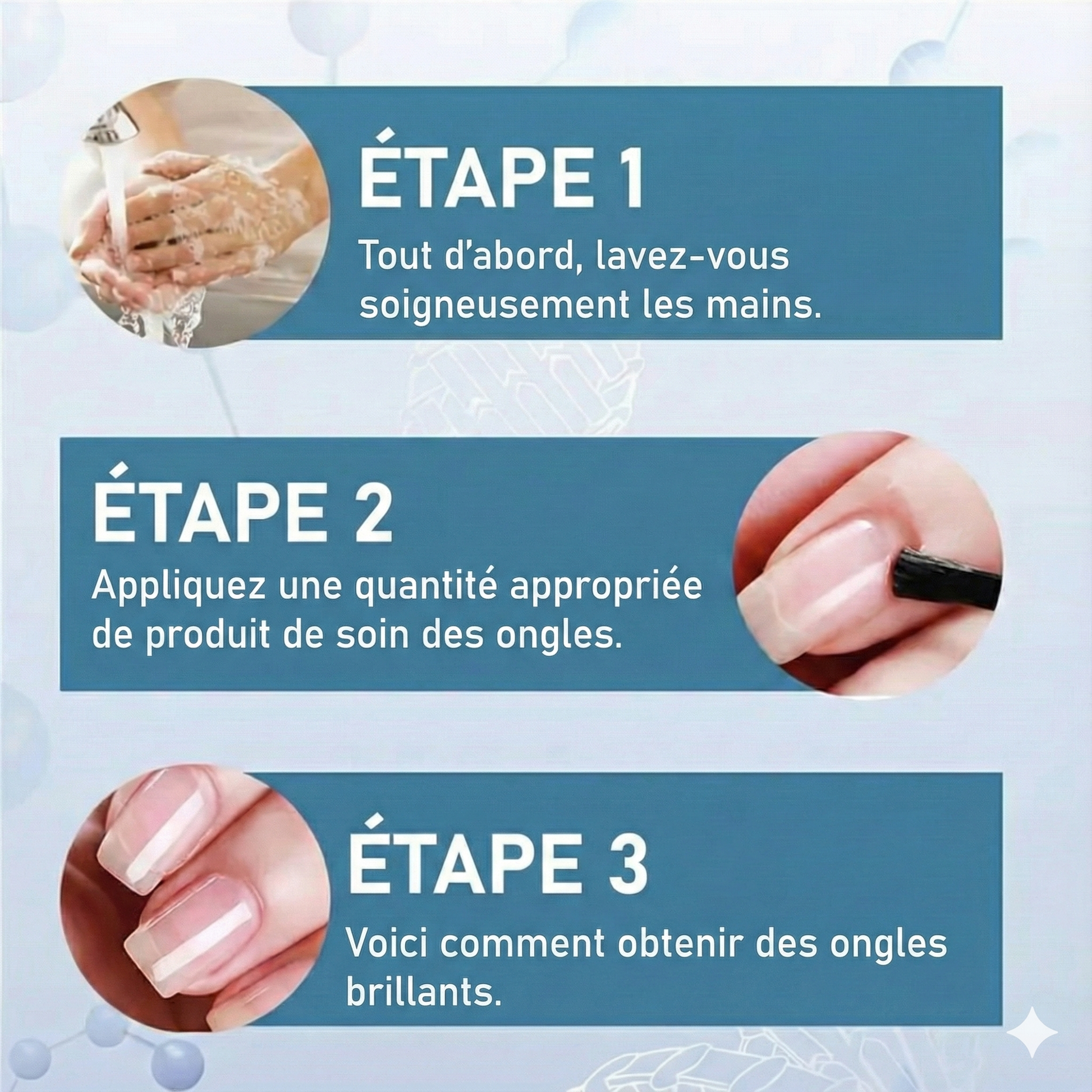 ÉTAPE 1
Tout d'abord, lavez-vous soigneusement les mains.

ÉTAPE 2
Appliquez une quantité appropriée de produit de soin des ongles.

ÉTAPE 3
Voici comment obtenir des ongles brillants.