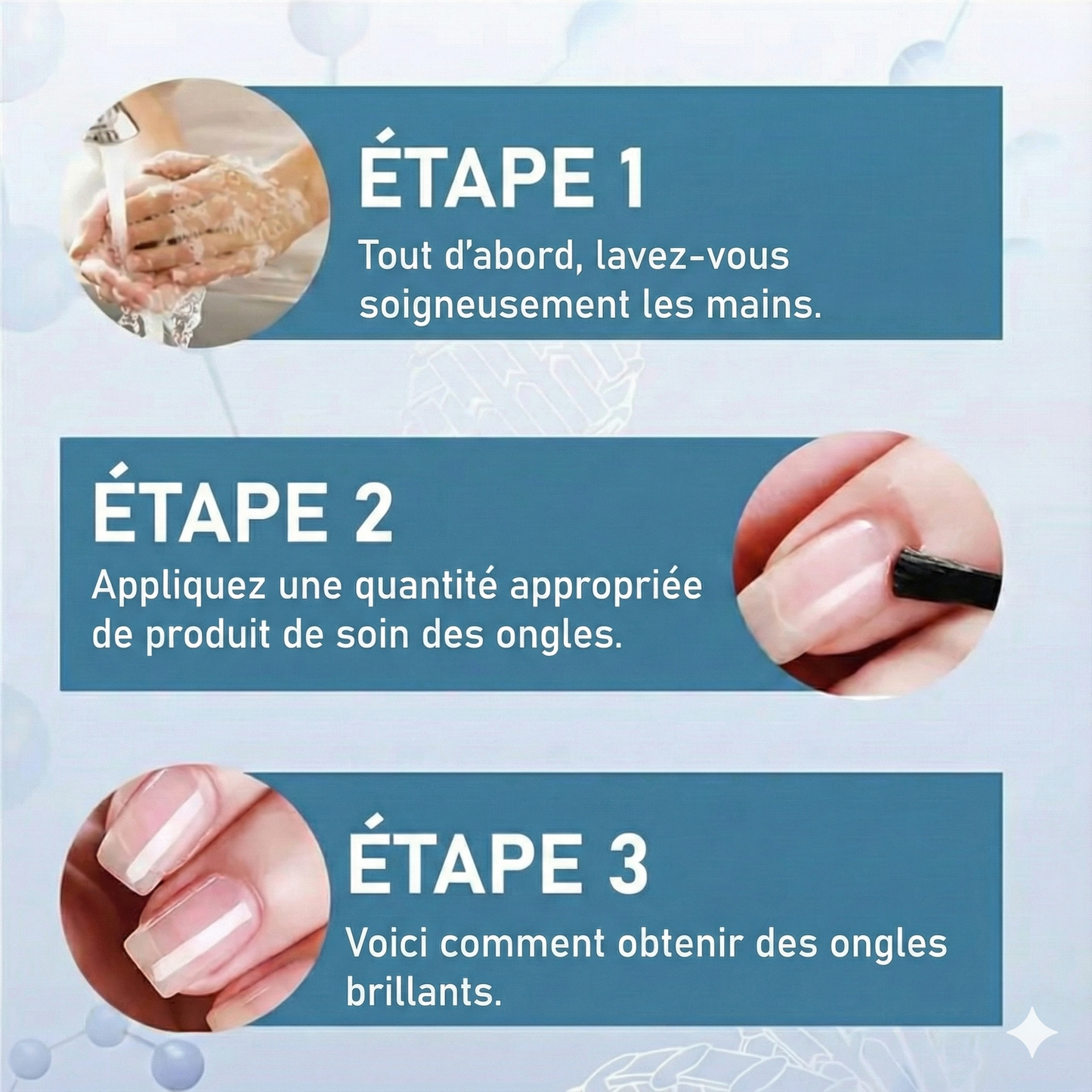 ÉTAPE 1

Tout d'abord, lavez-vous soigneusement les mains.

ÉTAPE 2

Appliquez une quantité appropriée de produit de soin des ongles.

ÉTAPE 3

Voici comment obtenir des ongles brillants.