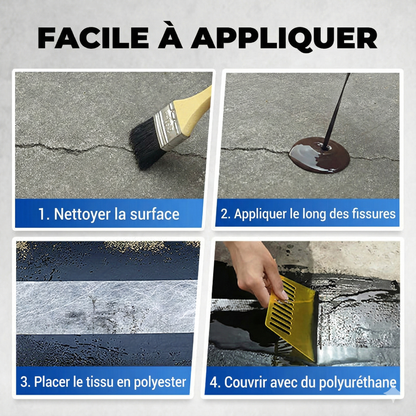 FACILE À APPLIQUER

1. Nettoyer la surface

2. Appliquer le long des fissures

3. Placer le tissu en polyester

4. Couvrir avec du polyuréthane