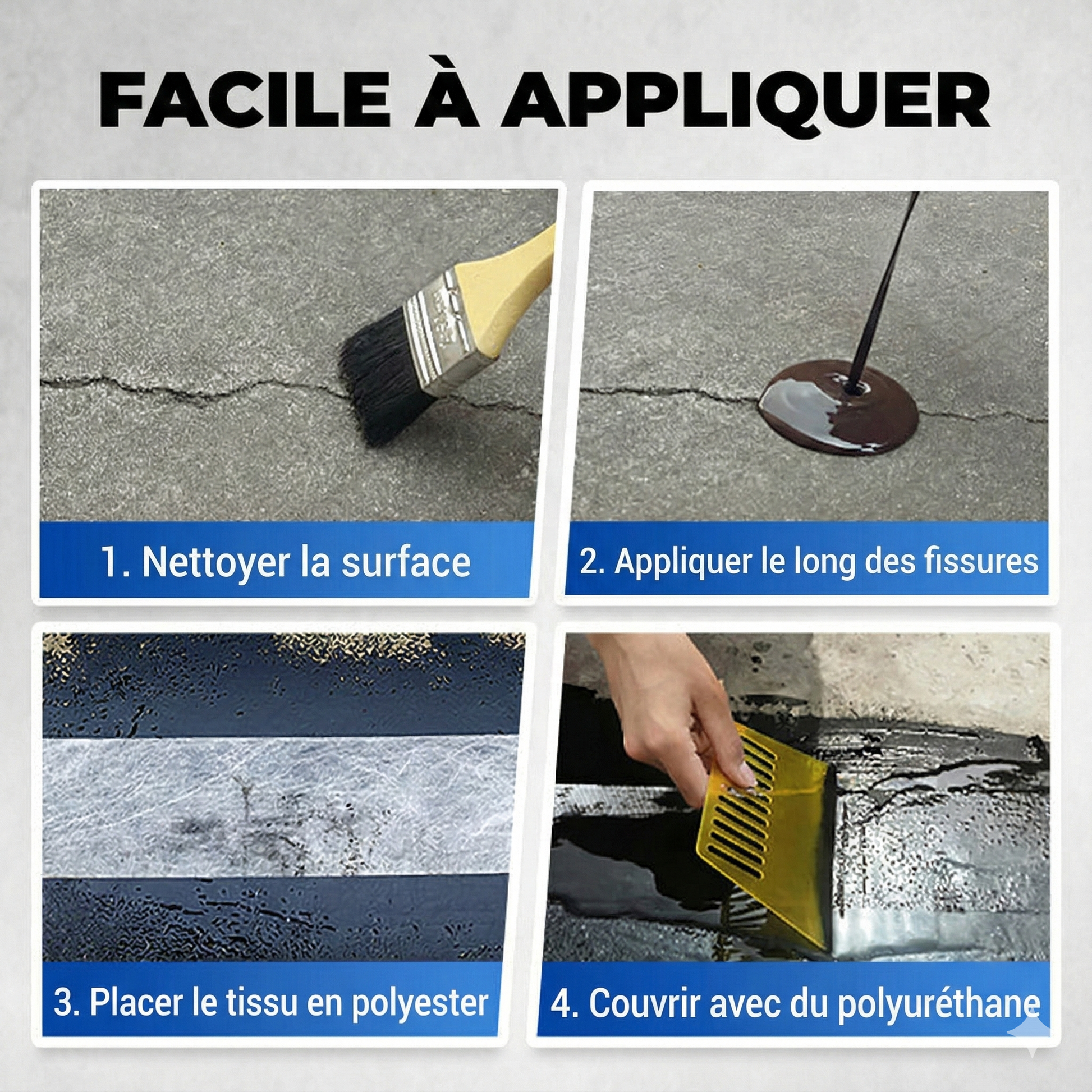 FACILE À APPLIQUER

1. Nettoyer la surface

2. Appliquer le long des fissures

3. Placer le tissu en polyester

4. Couvrir avec du polyuréthane