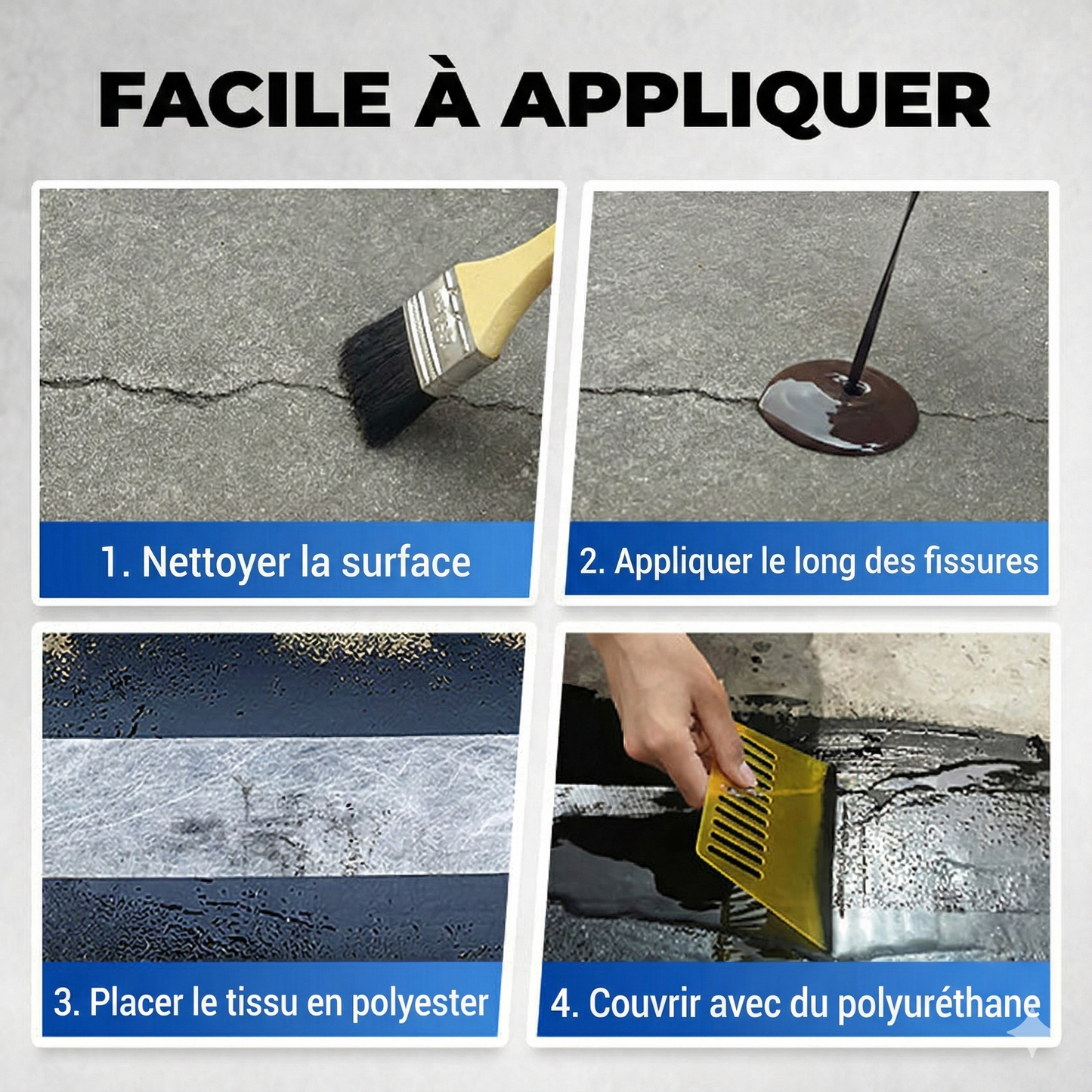 FACILE À APPLIQUER

1. Nettoyer la surface

2. Appliquer le long des fissures

3. Placer le tissu en polyester

4. Couvrir avec du polyuréthane