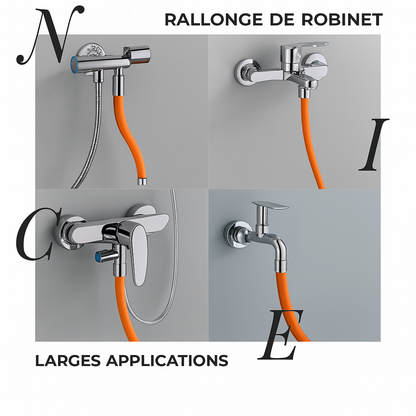 N

RALLONGE DE ROBINET

I

C

E

LARGES APPLICATIONS