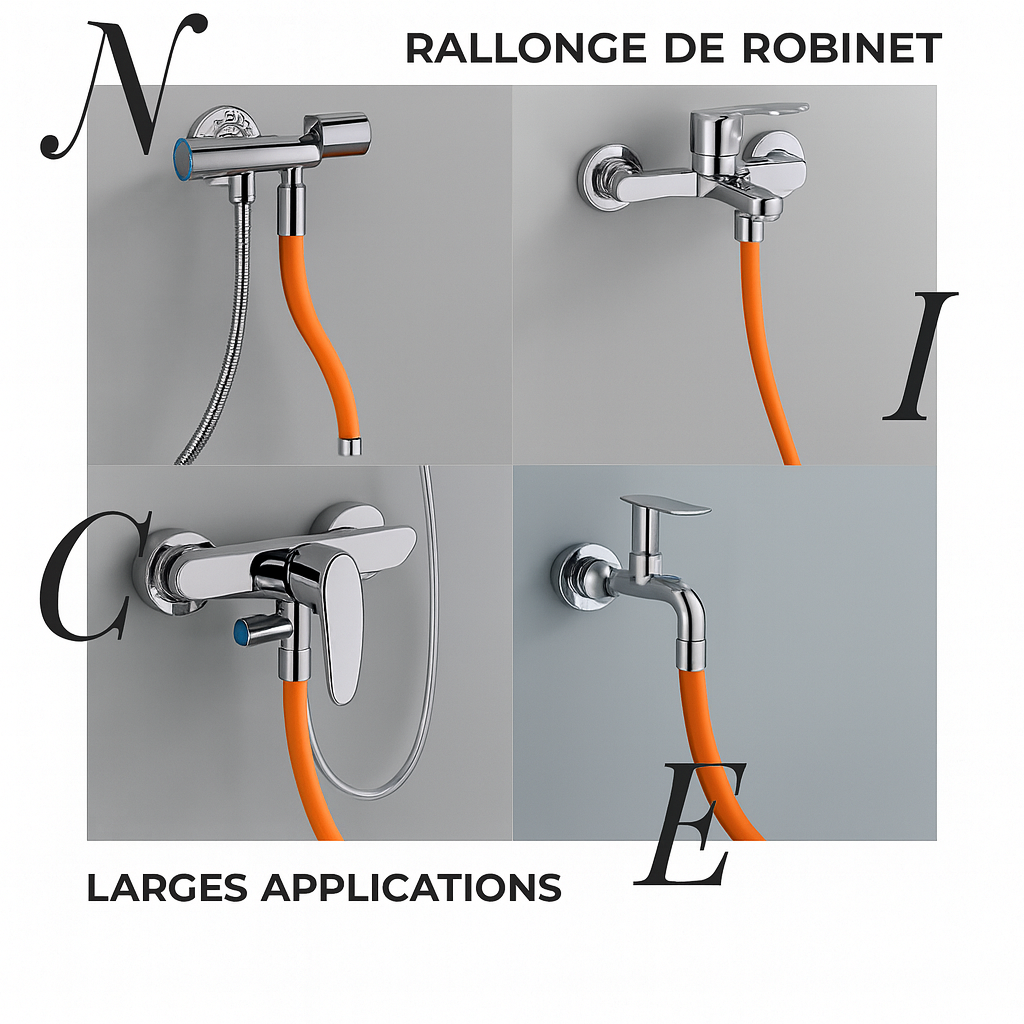 N

RALLONGE DE ROBINET

I

C

E

LARGES APPLICATIONS