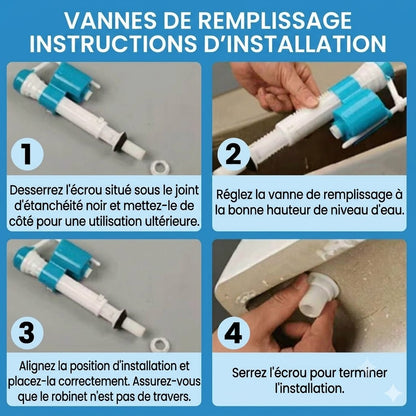 VANNES DE REMPLISSAGE
INSTRUCTIONS D'INSTALLATION

1

Desserrez l'écrou situé sous le joint d'étanchéité noir et mettez-le de côté pour une utilisation ultérieure.

2

Réglez la vanne de remplissage à la bonne hauteur de niveau d'eau.

3

Alignez la position d'installation et placez-la correctement. Assurez-vous que le robinet n'est pas de travers.

4

Serrez l'écrou pour terminer l'installation.