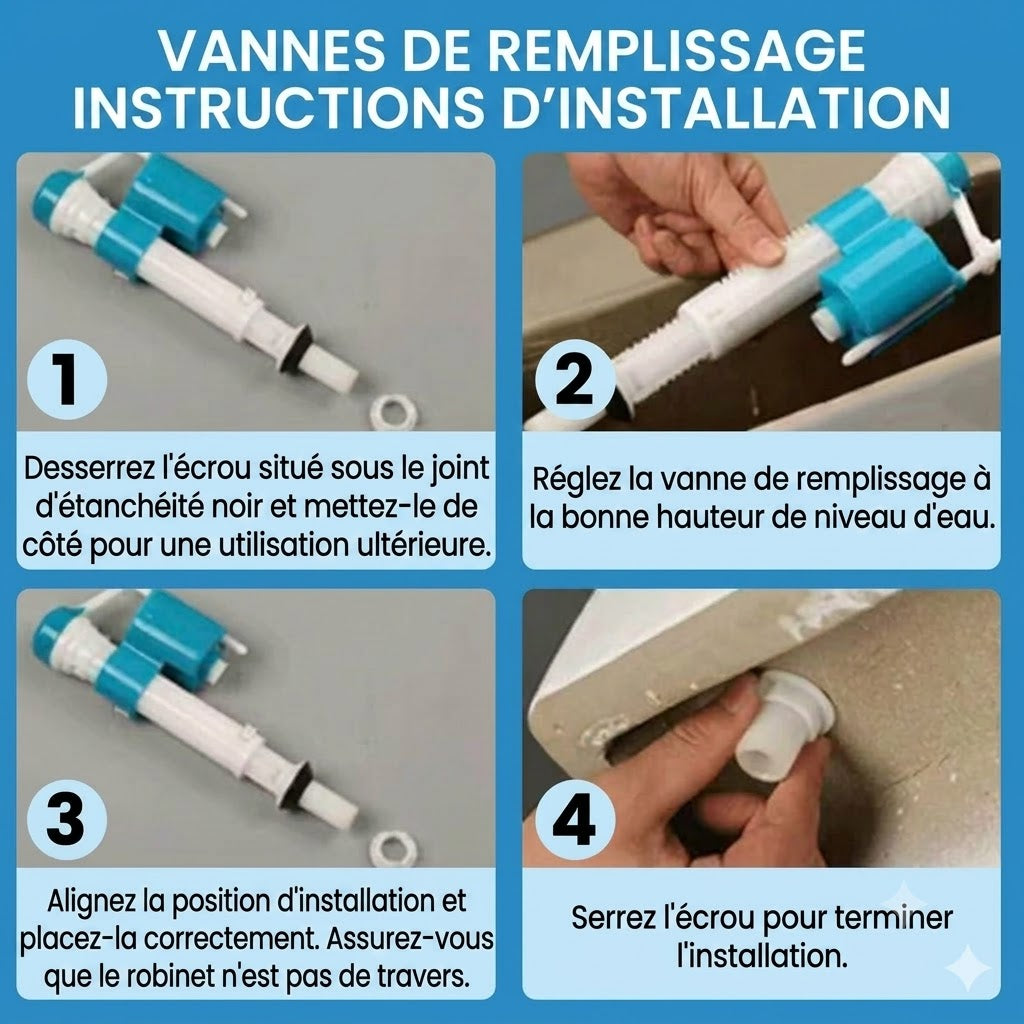 VANNES DE REMPLISSAGE
INSTRUCTIONS D'INSTALLATION

1

Desserrez l'écrou situé sous le joint d'étanchéité noir et mettez-le de côté pour une utilisation ultérieure.

2

Réglez la vanne de remplissage à la bonne hauteur de niveau d'eau.

3

Alignez la position d'installation et placez-la correctement. Assurez-vous que le robinet n'est pas de travers.

4

Serrez l'écrou pour terminer l'installation.