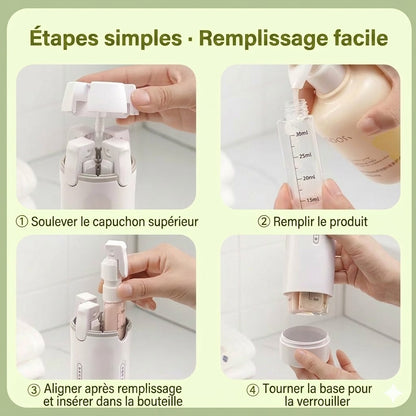 Étapes simples · Remplissage facile

30ml
25ml
20ml
15ml

① Soulever le capuchon supérieur

② Remplir le produit

③ Aligner après remplissage et insérer dans la bouteille

④ Tourner la base pour la verrouiller