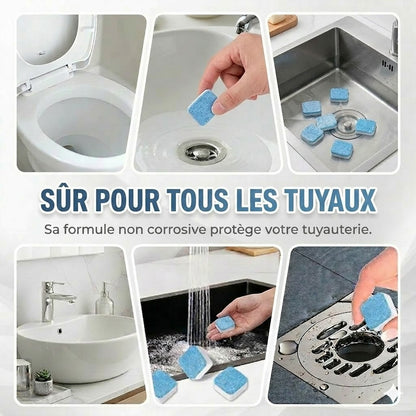 SÛR POUR TOUS LES TUYAUX

Sa formule non corrosive protège votre tuyauterie.