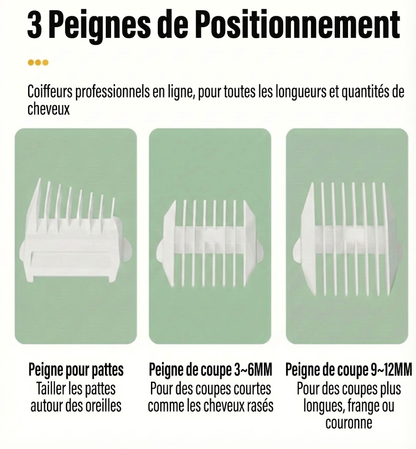 3 Peignes de Positionnement

Coiffeurs professionnels en ligne, pour toutes les longueurs et quantités de cheveux

Peigne pour pattes
Tailler les pattes autour des oreilles

Peigne de coupe 3~6MM
Pour des coupes courtes comme les cheveux rasés

Peigne de coupe 9~12MM
Pour des coupes plus longues, frange ou couronne