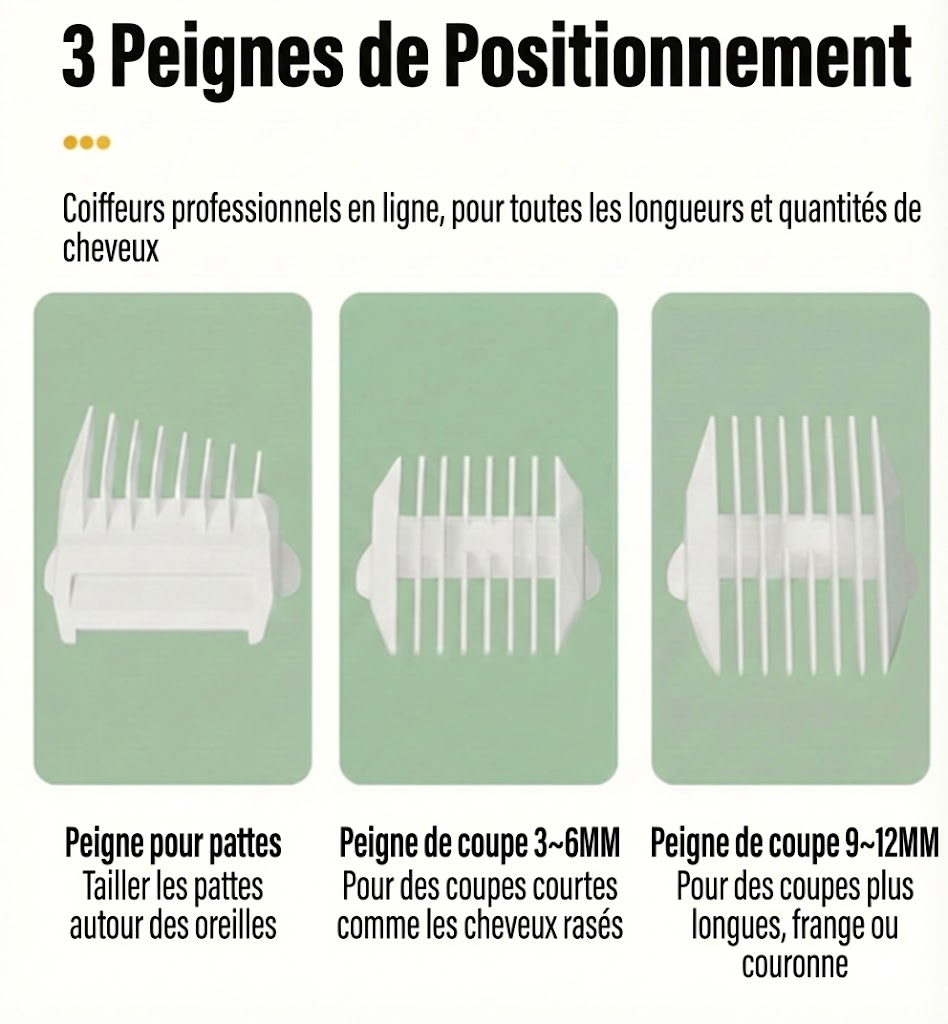 3 Peignes de Positionnement

Coiffeurs professionnels en ligne, pour toutes les longueurs et quantités de cheveux

Peigne pour pattes
Tailler les pattes autour des oreilles

Peigne de coupe 3~6MM
Pour des coupes courtes comme les cheveux rasés

Peigne de coupe 9~12MM
Pour des coupes plus longues, frange ou couronne