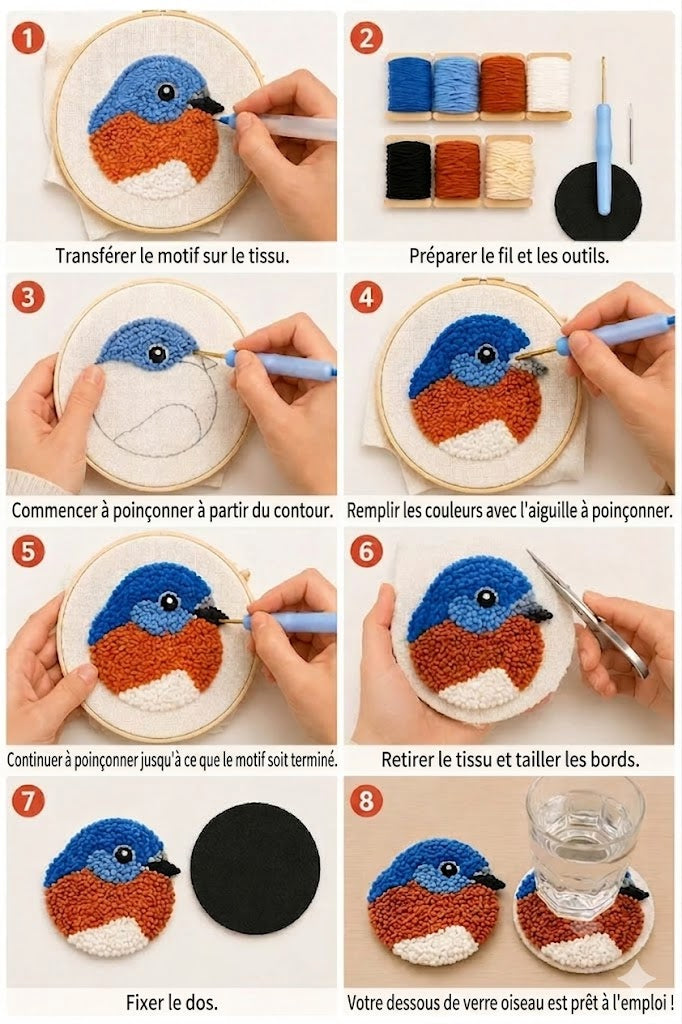 1
Transférer le motif sur le tissu.

2
Préparer le fil et les outils.

3
Commencer à poinçonner à partir du contour.

4
Remplir les couleurs avec l'aiguille à poinçonner.

5
Continuer à poinçonner jusqu'à ce que le motif soit terminé.

6
Retirer le tissu et tailler les bords.

7
Fixer le dos.

8
Votre dessous de verre oiseau est prêt à l'emploi !