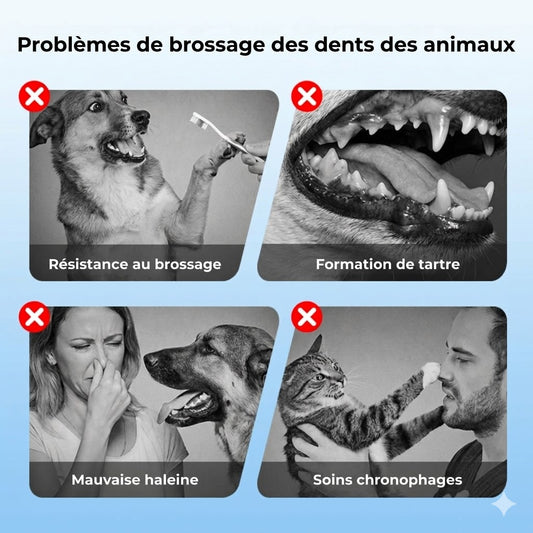 Problèmes de brossage des dents des animaux

Résistance au brossage

Formation de tartre

Mauvaise haleine

Soins chronophages